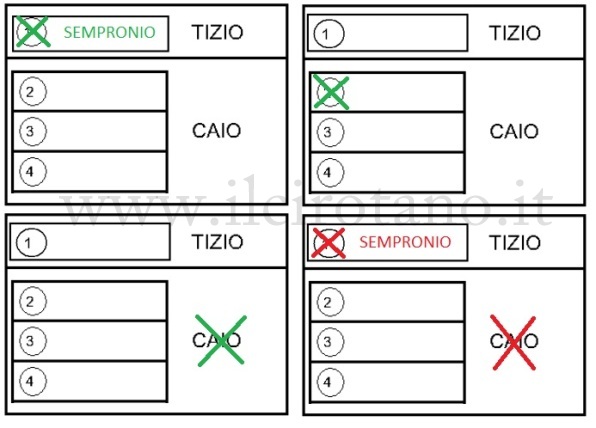 SEMPRONIO TIZIO

2
3
4
CAIO

1 TIZIO

3
4
CAIO

www.ilcirotano.it

1 TIZIO

2
3
4
CAIO

SEMPRONIO TIZIO

2
3
4
CAIO